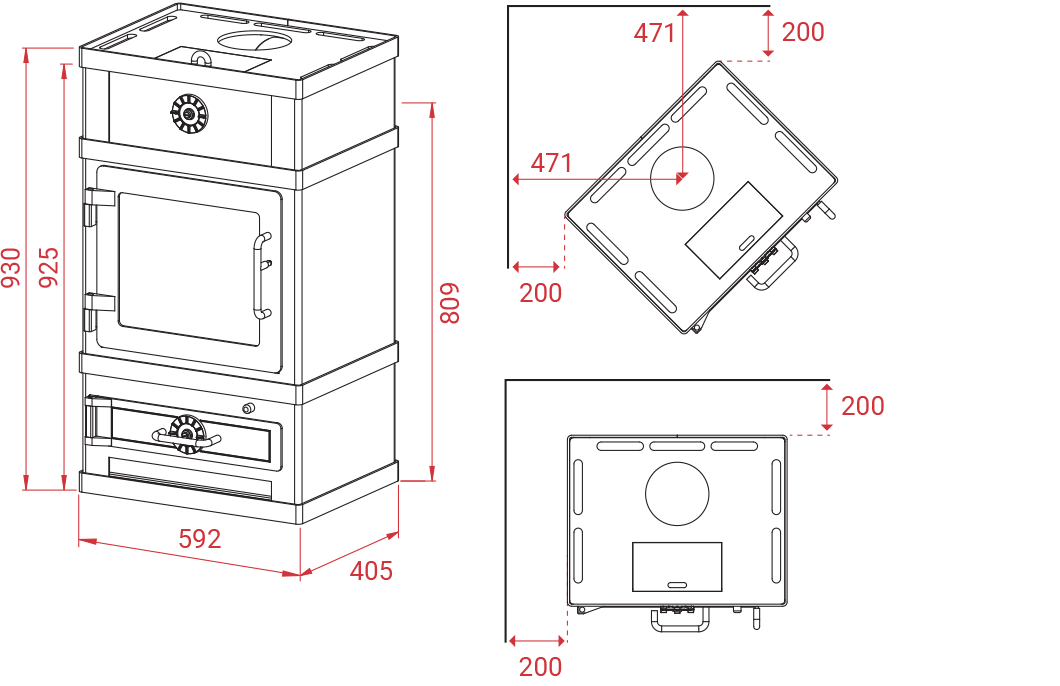 930
925
809
592
405
471
200
471
200
200
200